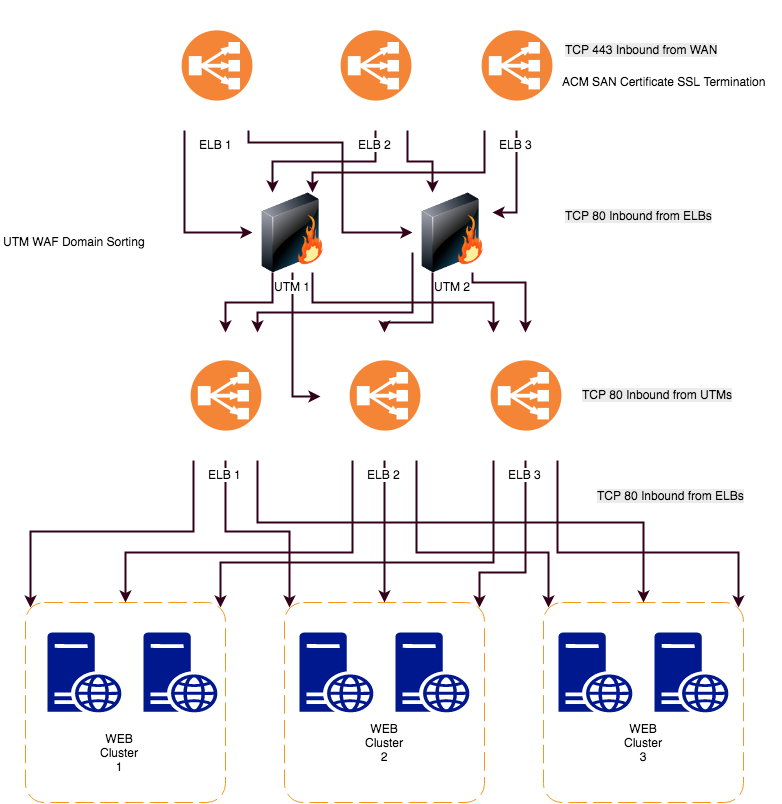 TCP 443 Inbound from WAN

ACM SAN Certificate SSL Termination

ELB 1

ELB 2

ELB 3

TCP 80 Inbound from ELBs

UTM WAF Domain Sorting

UTM 1

UTM 2

TCP 80 Inbound from UTMs

ELB 1

ELB 2

ELB 3

TCP 80 Inbound from ELBs

WEB Cluster 1

WEB Cluster 2

WEB Cluster 3